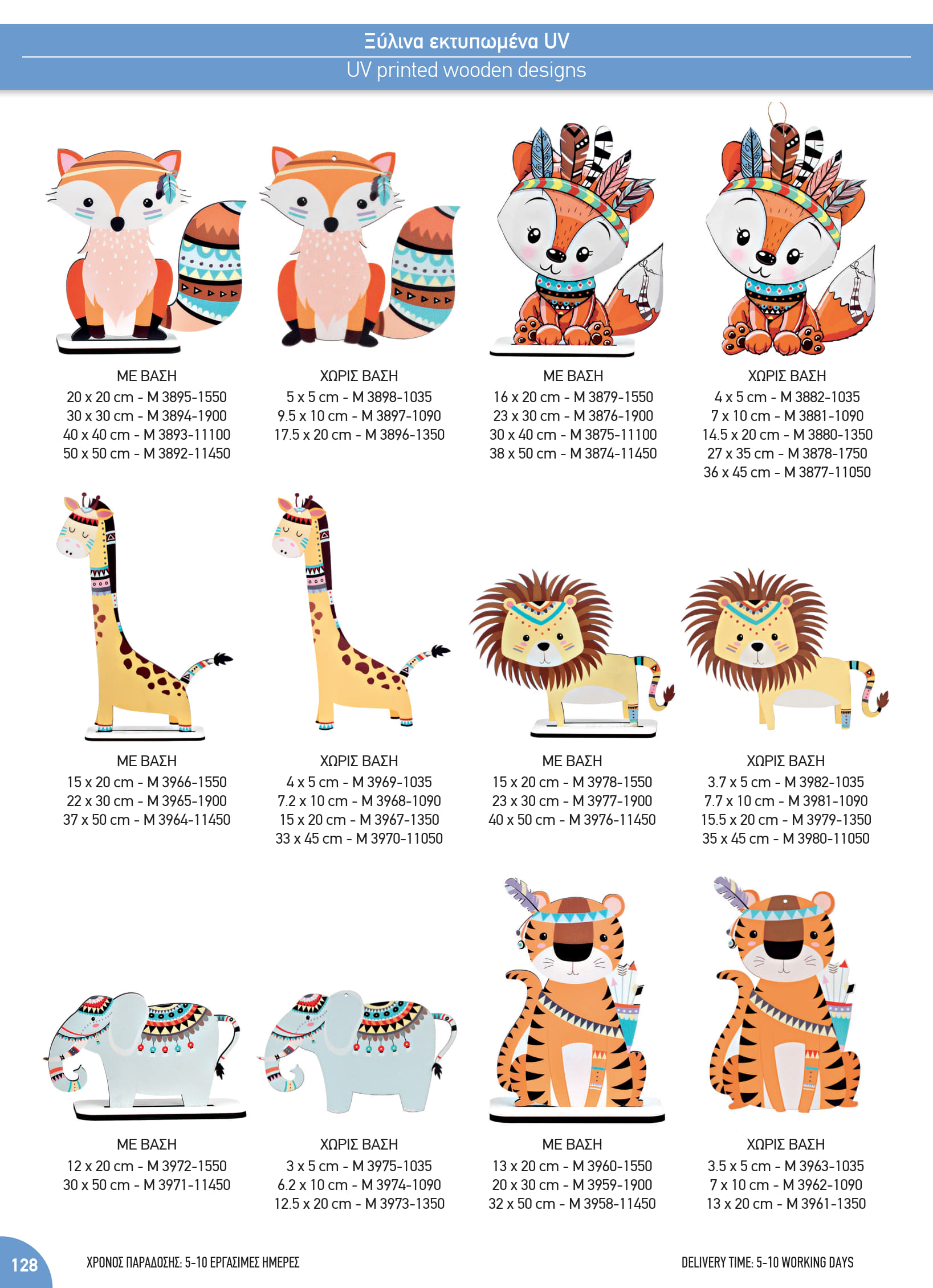 Ξύλινα εκτυπωμένα UV
UV printed wooden designs

ΜΕ ΒΑΣΗ
20 x 20 cm - M 3895-1550
30 x 30 cm - M 3894-1900
40 x 40 cm - M 3893-11100
50 x 50 cm - M 3892-11450

ΧΩΡΙΣ ΒΑΣΗ
5 x 5 cm - M 3898-1035
9.5 x 10 cm - M 3897-1090
17.5 x 20 cm - M 3896-1350

ΜΕ ΒΑΣΗ
16 x 20 cm - M 3879-1550
23 x 30 cm - M 3876-1900
30 x 40 cm - M 3875-11100
38 x 50 cm - M 3874-11450

ΧΩΡΙΣ ΒΑΣΗ
4 x 5 cm - M 3882-1035
7 x 10 cm - M 3881-1090
14.5 x 20 cm - M 3880-1350
27 x 35 cm - M 3878-1750
36 x 45 cm - M 3877-11050

ΜΕ ΒΑΣΗ
15 x 20 cm - M 3966-1550
22 x 30 cm - M 3965-1900
37 x 50 cm - M 3964-11450

ΧΩΡΙΣ ΒΑΣΗ
4 x 5 cm - M 3969-1035
7.2 x 10 cm - M 3968-1090
15 x 20 cm - M 3967-1350
33 x 45 cm - M 3970-11050

ΜΕ ΒΑΣΗ
15 x 20 cm - M 3978-1550
23 x 30 cm - M 3977-1900
40 x 50 cm - M 3976-11450

ΧΩΡΙΣ ΒΑΣΗ
3.7 x 5 cm - M 3982-1035
7.7 x 10 cm - M 3981-1090
15.5 x 20 cm - M 3979-1350
35 x 45 cm - M 3980-11050

ΜΕ ΒΑΣΗ
12 x 20 cm - M 3972-1550
30 x 50 cm - M 3971-11450

ΧΩΡΙΣ ΒΑΣΗ
3 x 5 cm - M 3975-1035
6.2 x 10 cm - M 3974-1090
12.5 x 20 cm - M 3973-1350

ΜΕ ΒΑΣΗ
13 x 20 cm - M 3960-1550
20 x 30 cm - M 3959-1900
32 x 50 cm - M 3958-11450

ΧΩΡΙΣ ΒΑΣΗ
3.5 x 5 cm - M 3963-1035
7 x 10 cm - M 3962-1090
13 x 20 cm - M 3961-1350

128
ΧΡΟΝΟΣ ΠΑΡΑΔΟΣΗΣ: 5-10 ΕΡΓΑΣΙΜΕΣ ΗΜΕΡΕΣ
DELIVERY TIME: 5-10 WORKING DAYS